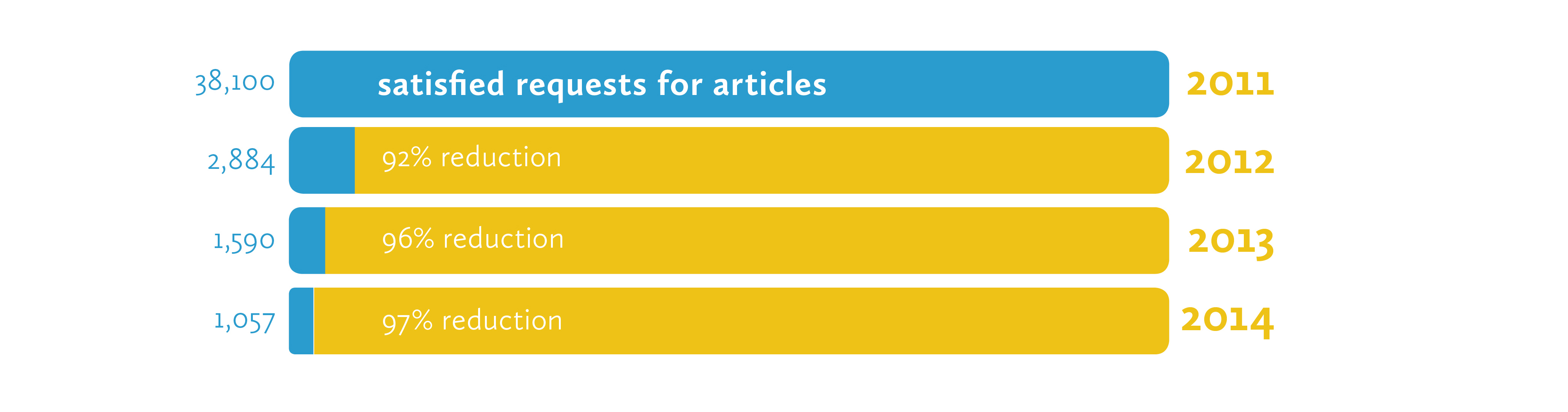 38,100 satisfied requests for articles 2011

2,884 92% reduction 2012

1,590 96% reduction 2013

1,057 97% reduction 2014