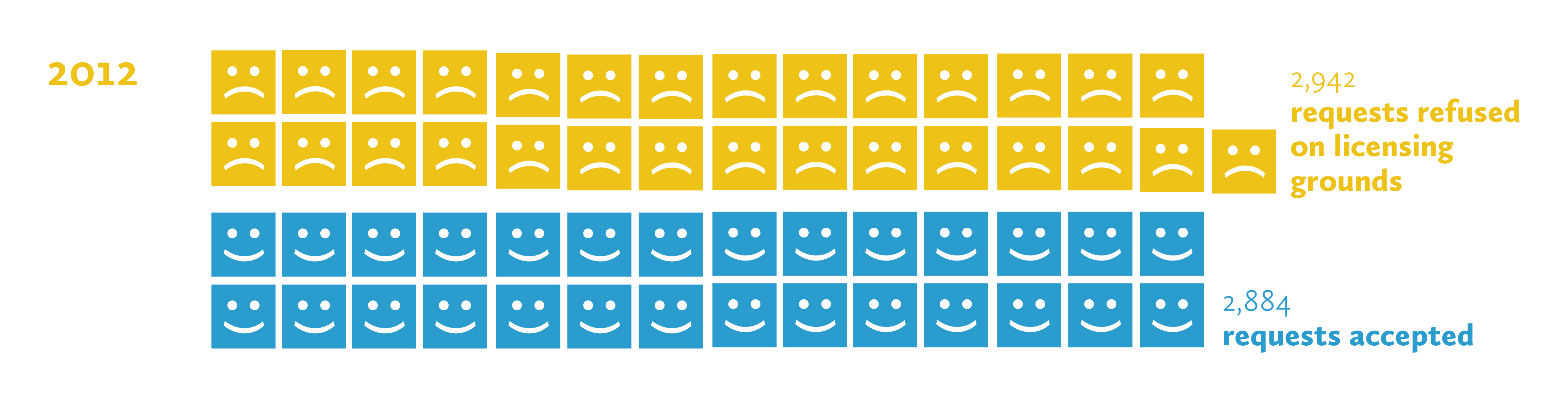 2012

2,942
requests refused on licensing grounds

2,884
requests accepted